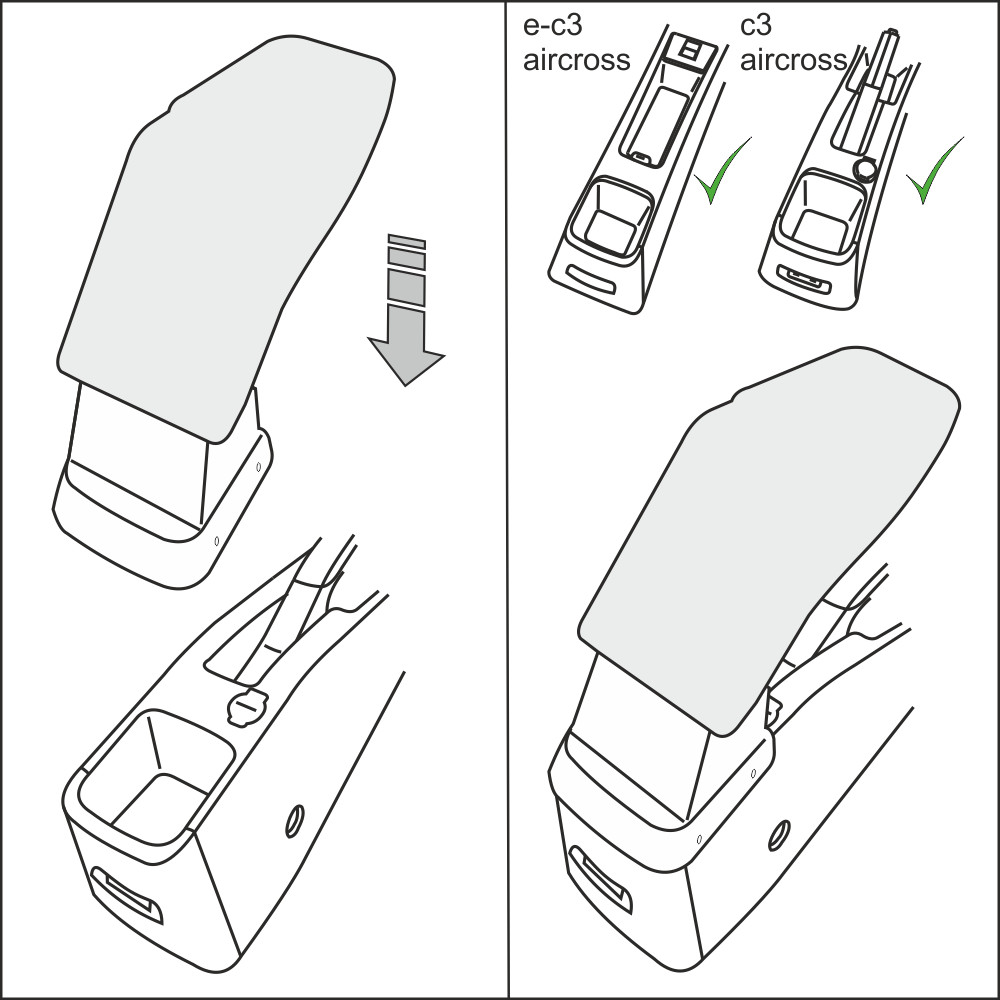 e-c3
aircross

c3
aircross